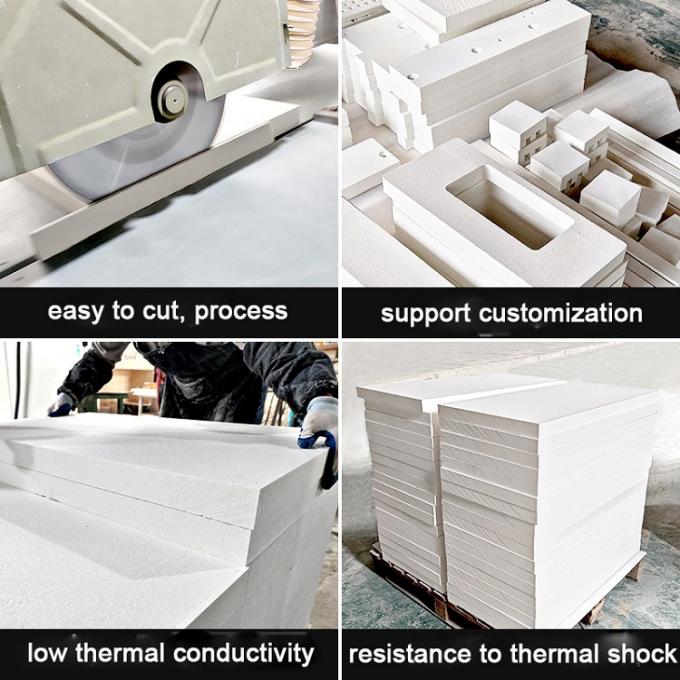 easy to cut, process

support customization

low thermal conductivity

resistance to thermal shock