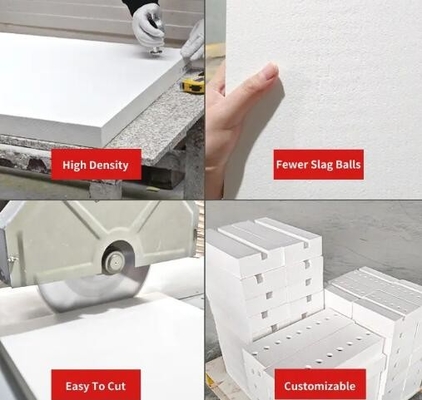 High Density

Fewer Slag Balls

Easy To Cut

Customizable